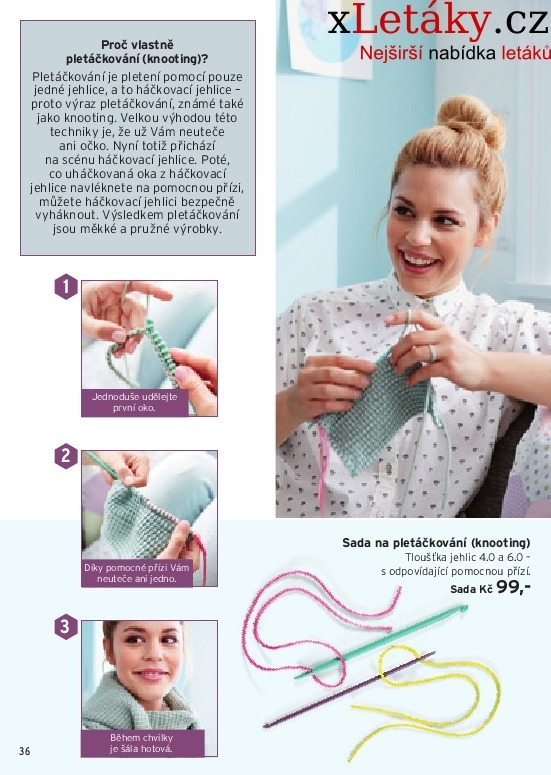 xLetáky.cz
Nejširší nabídka letáků

Proč vlastně pletáčkování (knooting)?
Pletáčkování je pletení pomocí pouze jedné jehlice, a to háčkovací jehlice – proto výraz pletáčkování, známé také jako knooting. Velkou výhodou této techniky je, že už Vám neuteče ani očko. Nyní totiž přichází na scénu háčkovací jehlice. Poté, co uháčkovaná oka z háčkovací jehlice navléknete na pomocnou přízi, můžete háčkovací jehlici bezpečně vyháknout. Výsledkem pletáčkování jsou měkké a pružné výrobky.

1
Jednoduše udělejte první oko.

2
Díky pomocné přízi Vám neuteče ani jedno.

3
Během chvilky je šála hotová.

Sada na pletáčkování (knooting)
Tloušťka jehlic 4.0 a 6.0 – s odpovídající pomocnou přízí.
Sada Kč 99,-

36