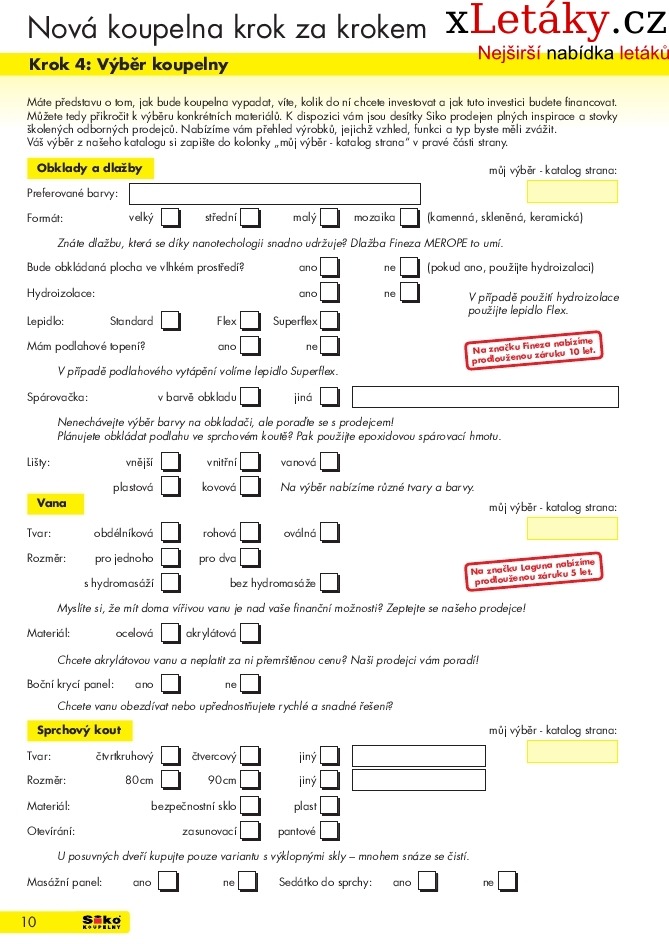 Nová koupelna krok za krokem

xLetáky.cz
Nejširší nabídka letáků

Krok 4: Výběr koupelny

Máte představu o tom, jak bude koupelna vypadat, víte, kolik do ní chcete investovat a jak tuto investici budete financovat. Můžete tedy přikročit k výběru konkrétních materiálů. K dispozici vám jsou desítky Siko prodejen plných inspirace a stovky školených odborných prodejců. Nabízíme vám přehled výrobků, jejichž vzhled, funkci a typ byste měli zvážit. Váš výběr z našeho katalogu si zapište do kolonky „můj výběr - katalog strana" v pravé části strany.

Obklady a dlažby

můj výběr - katalog strana:

Preferované barvy:

Formát: velký střední malý mozaika (kamenná, skleněná, keramická)

Znáte dlažbu, která se díky nanotechologii snadno udržuje? Dlažba Fineza MEROPE to umí.

Bude obkládaná plocha ve vlhkém prostředí? ano ne (pokud ano, použijte hydroizolaci)

Hydroizolace: ano ne

V případě použití hydroizolace použijte lepidlo Flex.

Lepidlo: Standard Flex Superflex

Mám podlahové topení? ano ne

Na značku Fineza nabízíme prodlouženou záruku 10 let.

V případě podlahového vytápění volíme lepidlo Superflex.

Spárovačka: v barvě obkladu jiná

Nenechávejte výběr barvy na obkladači, ale poraďte se s prodejcem!
Plánujete obkládat podlahu ve sprchovém koutě? Pak použijte epoxidovou spárovací hmotu.

Lišty: vnější vnitřní vanová
plastová kovová Na výběr nabízíme různé tvary a barvy.

Vana

můj výběr - katalog strana:

Tvar: obdélníková rohová oválná

Rozměr: pro jednoho pro dva
s hydromasáží bez hydromasáže

Na značku Laguna nabízíme prodlouženou záruku 5 let.

Myslíte si, že mít doma vířivou vanu je nad vaše finanční možnosti? Zeptejte se našeho prodejce!

Materiál: ocelová akrylátová

Chcete akrylátovou vanu a neplatit za ni přemrštěnou cenu? Naši prodejci vám poradí!

Boční krycí panel: ano ne

Chcete vanu obezdívat nebo upřednostňujete rychlé a snadné řešení?

Sprchový kout

můj výběr - katalog strana:

Tvar: čtvrtkruhový čtvercový jiný

Rozměr: 80cm 90cm jiný

Materiál: bezpečnostní sklo plast

Otevírání: zasunovací pantové

U posuvných dveří kupujte pouze variantu s výklopnými skly – mnohem snáze se čistí.

Masážní panel: ano ne Sedátko do sprchy: ano ne

10 Siko KOUPELNY